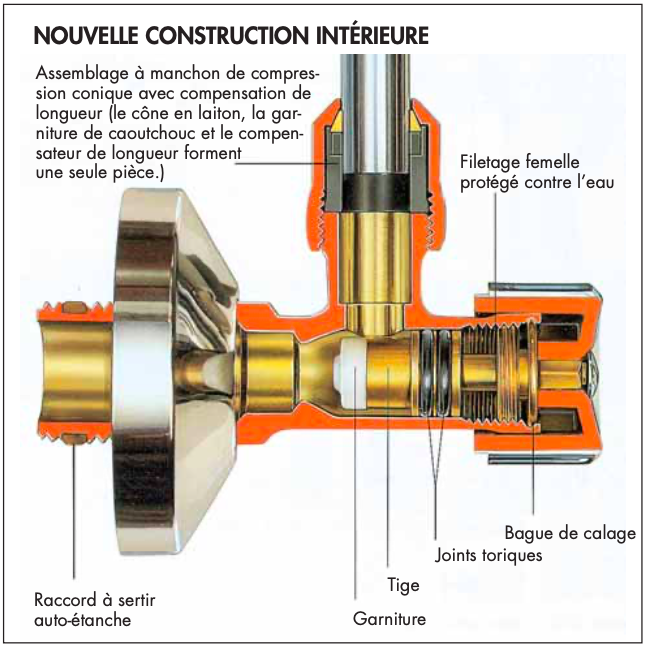 NOUVELLE CONSTRUCTION INTÉRIEURE

Assemblage à manchon de compression conique avec compensation de longueur (le cône en laiton, la garniture de caoutchouc et le compensateur de longueur forment une seule pièce.)

Filetage femelle protégé contre l'eau

Bague de calage

Joints toriques

Tige

Garniture

Raccord à sertir auto-étanche